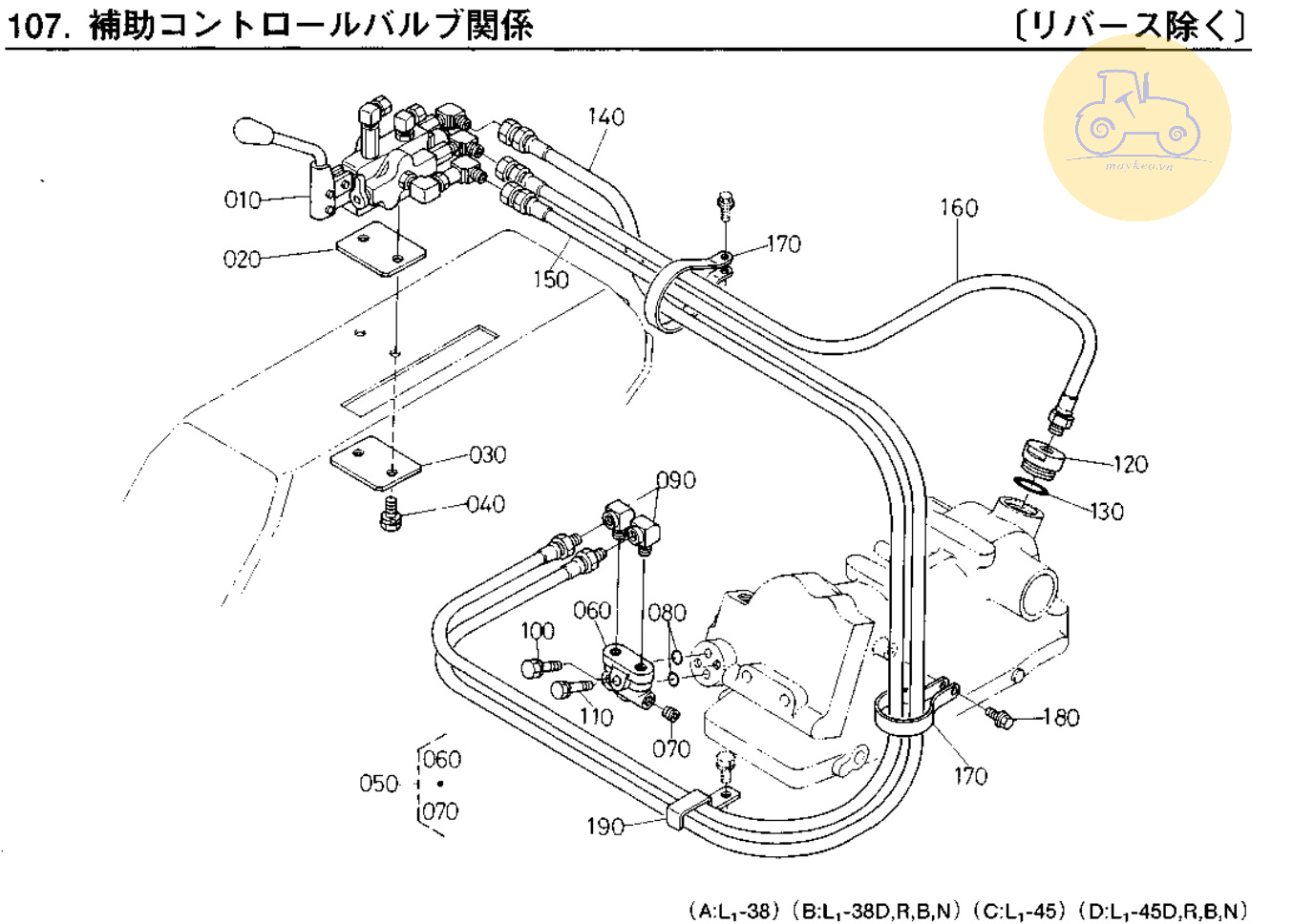 107. 補助コントロールバルブ関係 〔リバース除く〕

maykeo.vn

140
010
020
150
170
160
030
040
090
120
130
060
080
100
110
070
180
170
050
060
070
190

(A:$L_1$-38) (B:$L_1$-38D,R,B,N) (C:$L_1$-45) (D:$L_1$-45D,R,B,N)